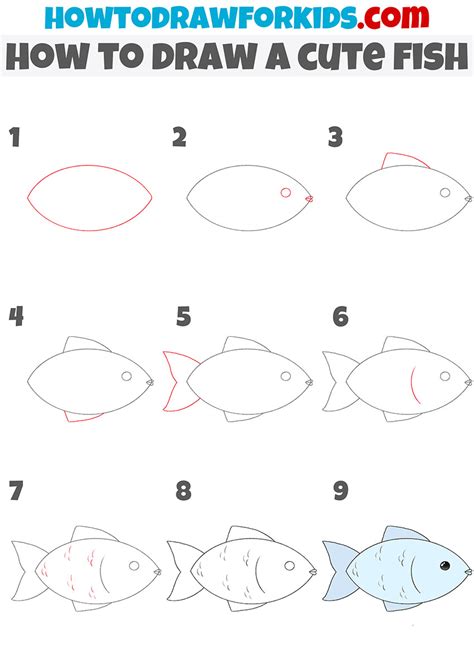 HOWTODRAWFORKIDS.com
HOW TO DRAW A CUTE FISH

1

2

3

4

5

6

7

8

9