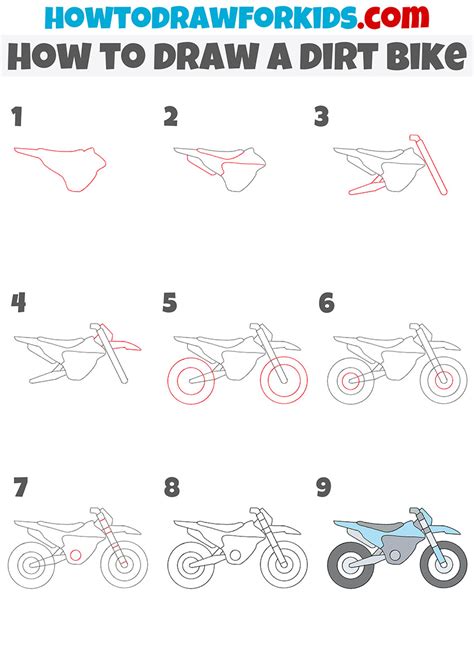 HOWTODRAWFORKIDS.com
HOW TO DRAW A DIRT BIKE

1

2

3

4

5

6

7

8

9