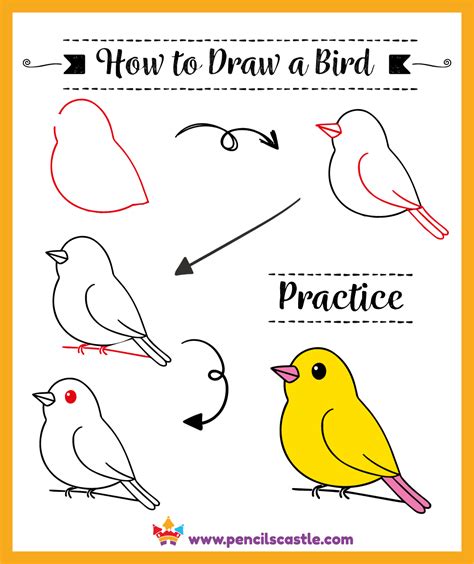 How to Draw a Bird

Practice

www.pencilscastle.com