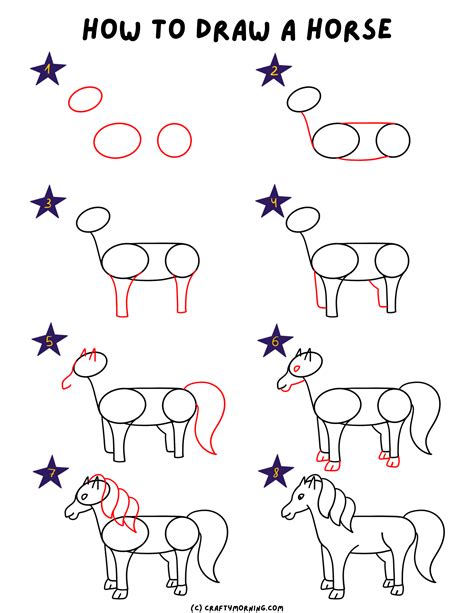 HOW TO DRAW A HORSE

1

2

3

4

5

6

7

8

(C) CRAFTYMORNING.COM