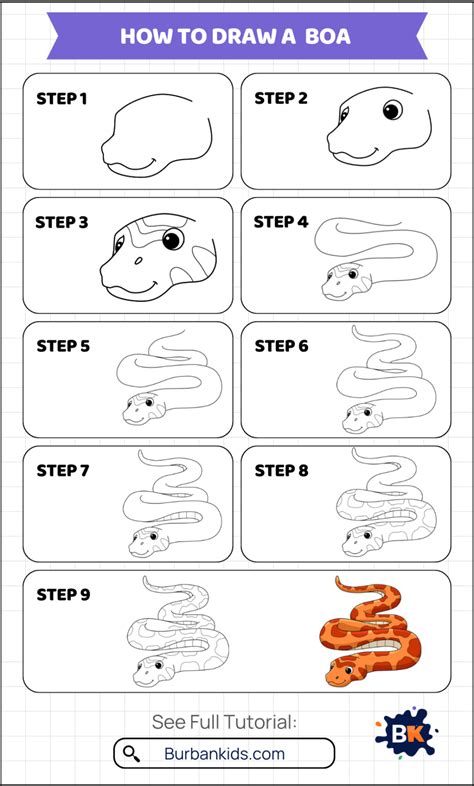 HOW TO DRAW A BOA

STEP 1

STEP 2

STEP 3

STEP 4

STEP 5

STEP 6

STEP 7

STEP 8

STEP 9

See Full Tutorial:

Burbankids.com

BK