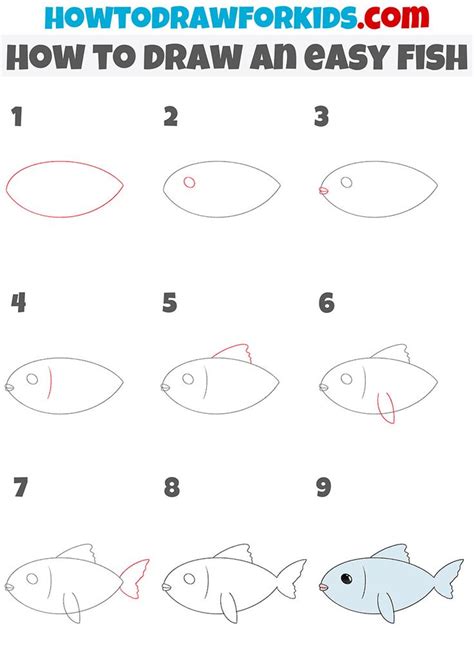 HOWTODRAWFORKIDS.com
HOW TO DRAW AN EASY FISH

1

2

3

4

5

6

7

8

9