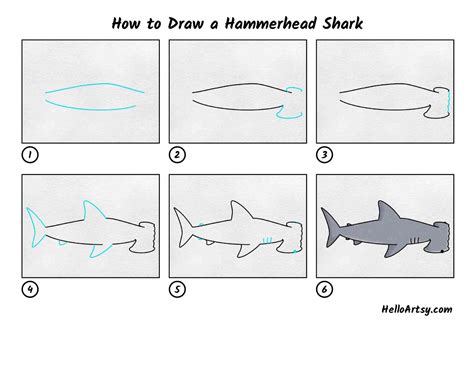 How to Draw a Hammerhead Shark

1

2

3

4

5

6

HelloArtsy.com