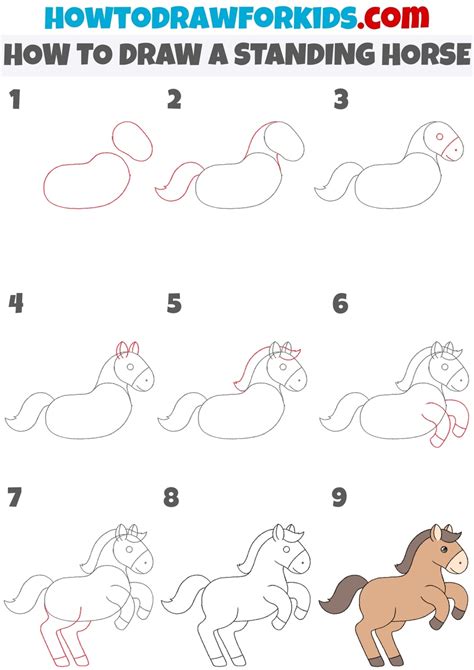 HOWTODRAWFORKIDS.com
HOW TO DRAW A STANDING HORSE

1

2

3

4

5

6

7

8

9