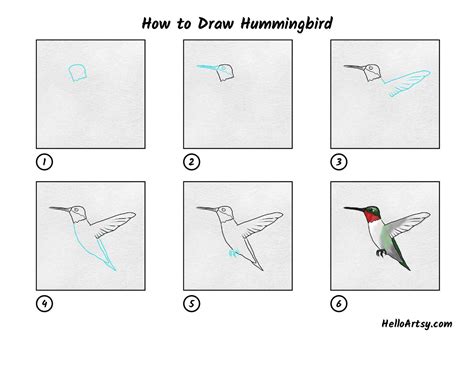 How to Draw Hummingbird

1

2

3

4

5

6

HelloArtsy.com