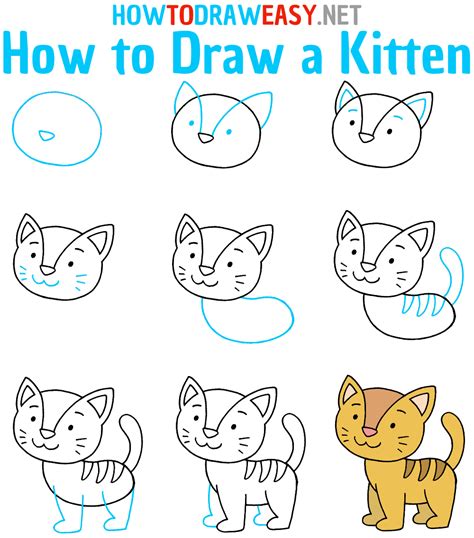 HOWTODRAWEASY.NET
How to Draw a Kitten