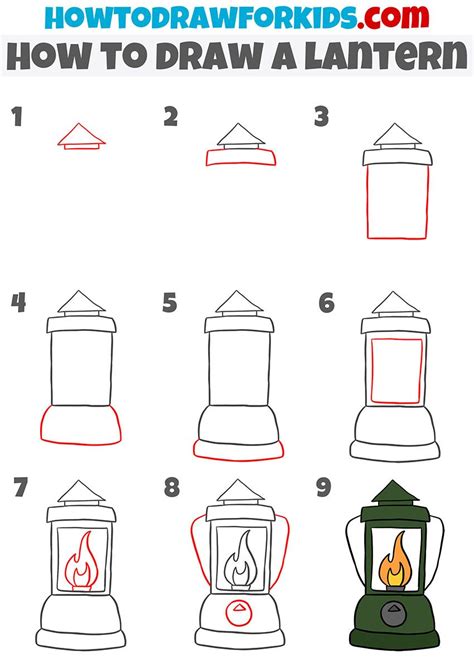 HOWTODRAWFORKIDS.com
HOW TO DRAW A LANTERN

1

2

3

4

5

6

7

8

9