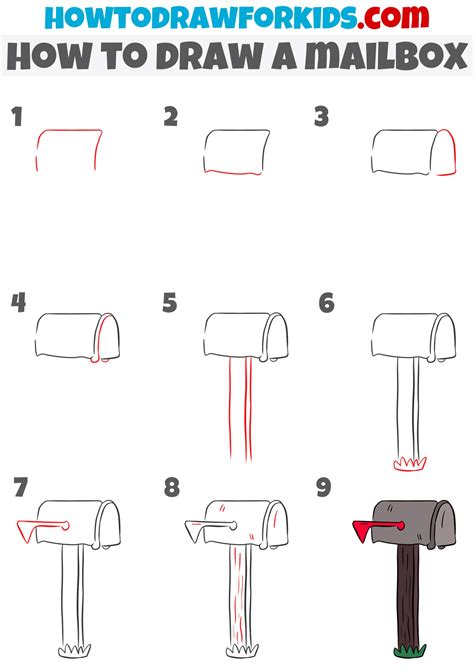 HOWTODRAWFORKIDS.com
HOW TO DRAW A MAILBOX

1

2

3

4

5

6

7

8

9