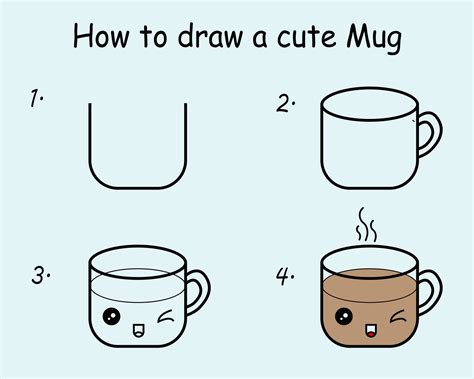 How to draw a cute Mug

1.

2.

3.

4.