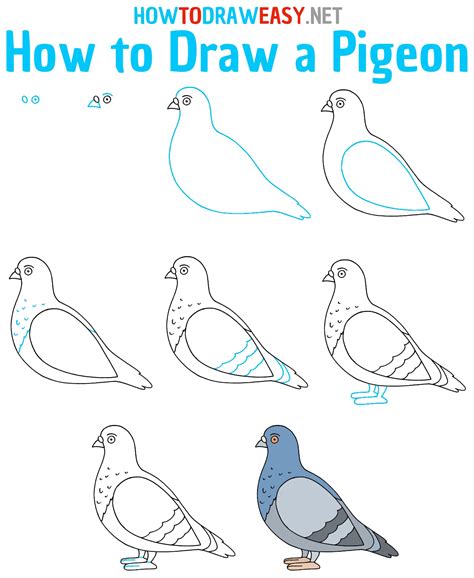 HOWTODRAWEASY.NET
How to Draw a Pigeon