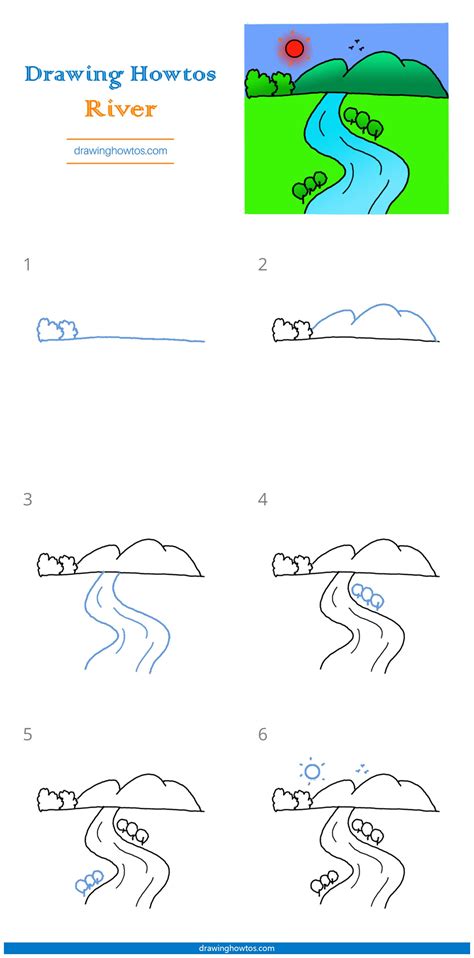 Drawing Howtos
River
drawinghowtos.com

1

2

3

4

5

6

drawinghowtos.com