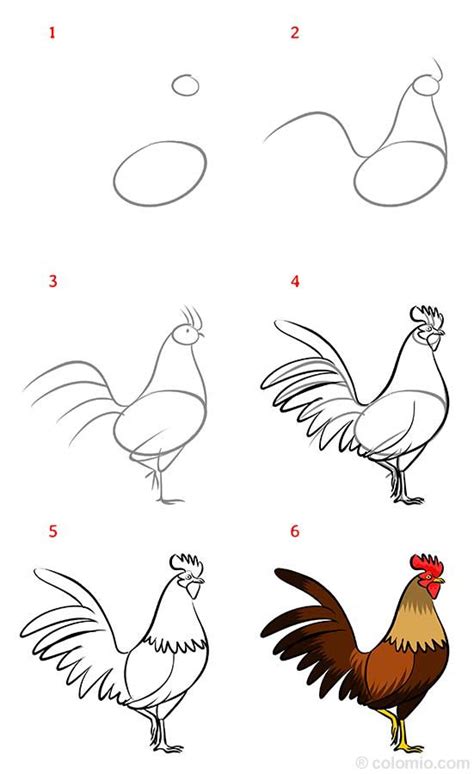 1

2

3

4

5

6

© colomio.com