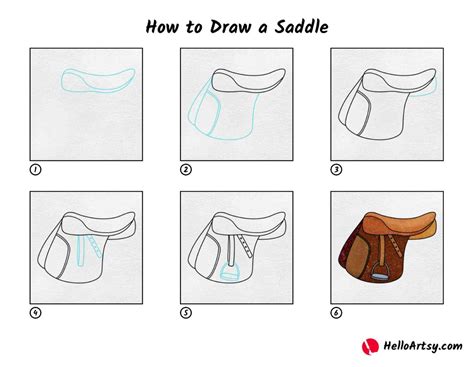 How to Draw a Saddle

1

2

3

4

5

6

HelloArtsy.com