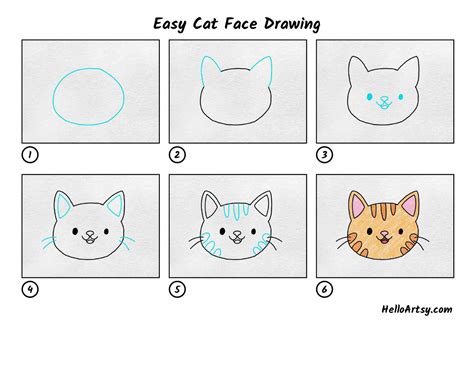 Easy Cat Face Drawing

1

2

3

4

5

6

HelloArtsy.com