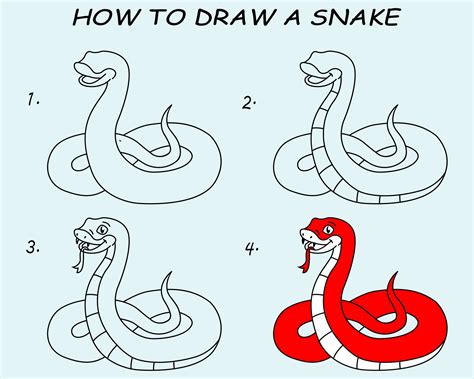 HOW TO DRAW A SNAKE

1.

2.

3.

4.