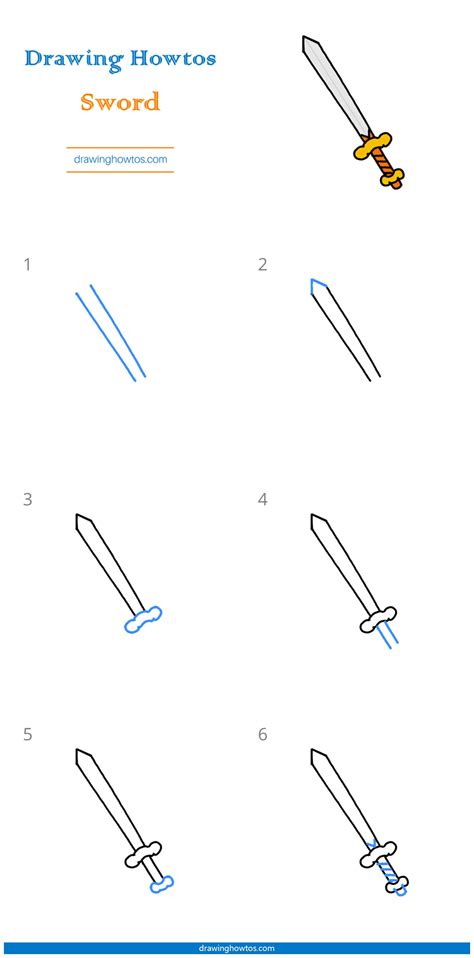 Drawing Howtos
Sword

drawinghowtos.com

1

2

3

4

5

6

drawinghowtos.com