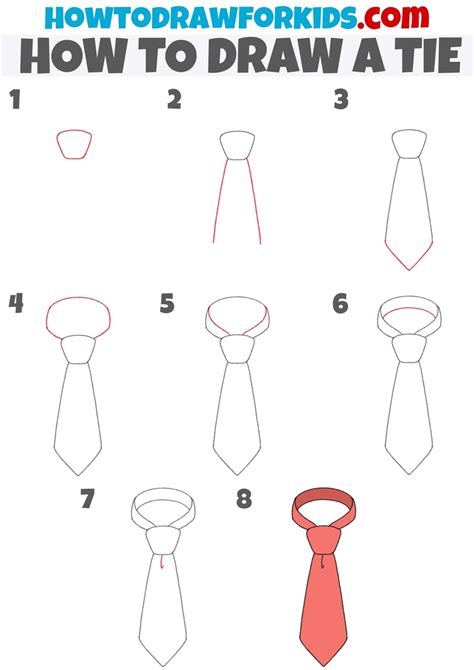 HOWTODRAWFORKIDS.com
HOW TO DRAW A TIE

1

2

3

4

5

6

7

8