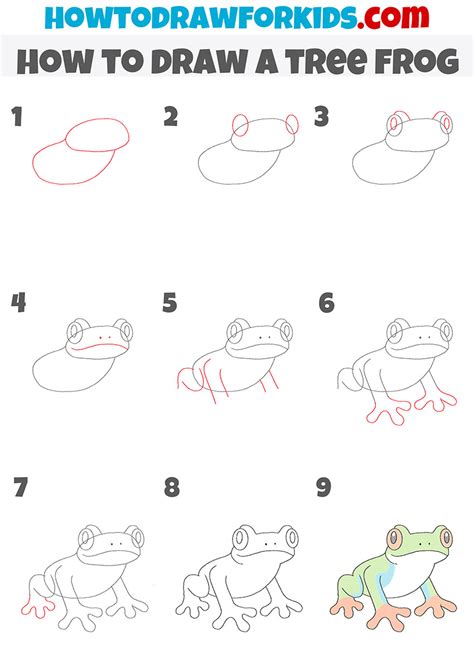 HOWTODRAWFORKIDS.com
HOW TO DRAW A TREE FROG

1
2
3
4
5
6
7
8
9