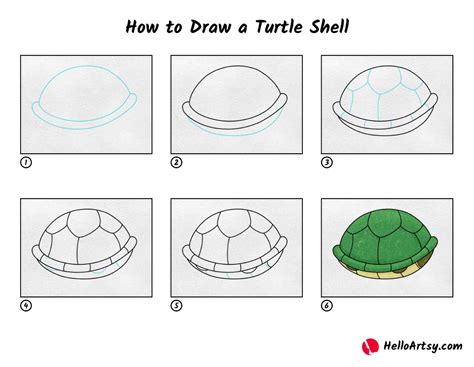 How to Draw a Turtle Shell

1

2

3

4

5

6

HelloArtsy.com