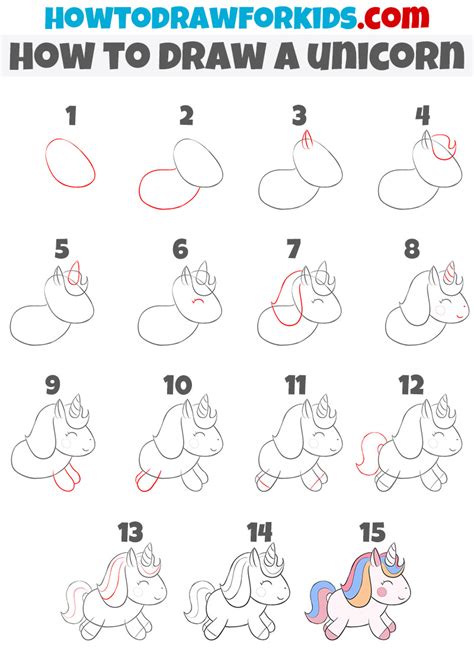 HOWTODRAWFORKIDS.com
HOW TO DRAW A UNICORN

1
2
3
4
5
6
7
8
9
10
11
12
13
14
15