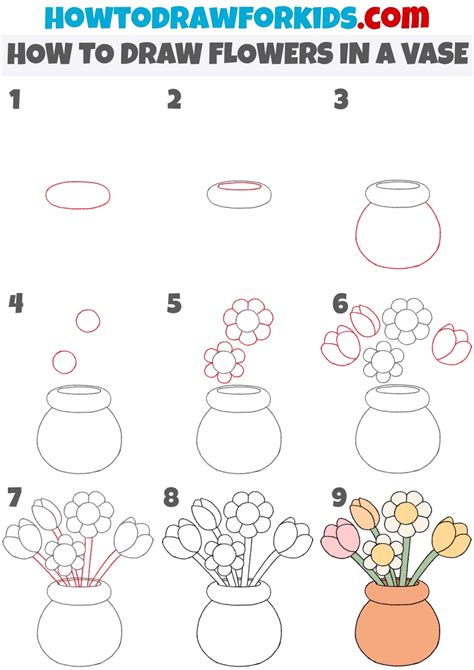 HOWTODRAWFORKIDS.com
HOW TO DRAW FLOWERS IN A VASE

1

2

3

4

5

6

7

8

9