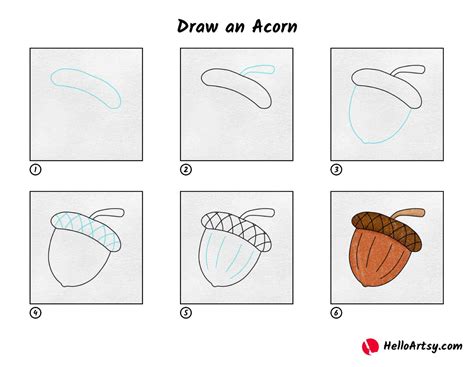 Draw an Acorn

1

2

3

4

5

6

HelloArtsy.com