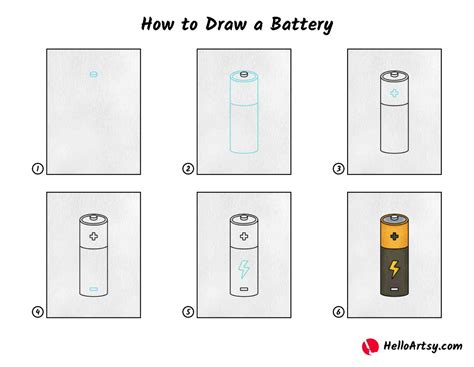 How to Draw a Battery

1

2

3

4

5

6

HelloArtsy.com