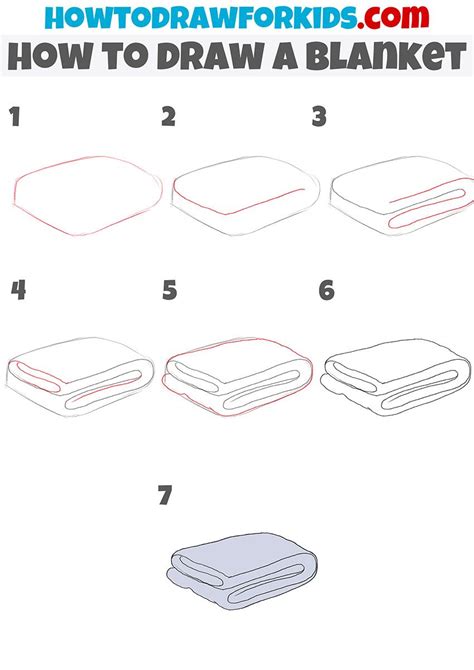 HOWTODRAWFORKIDS.com
HOW TO DRAW A BLANKET

1

2

3

4

5

6

7