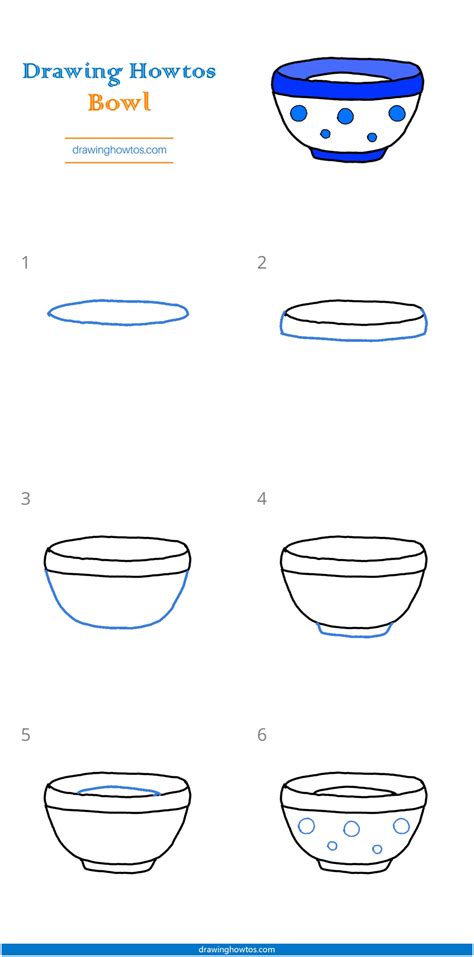 Drawing Howtos
Bowl

drawinghowtos.com

1

2

3

4

5

6

drawinghowtos.com