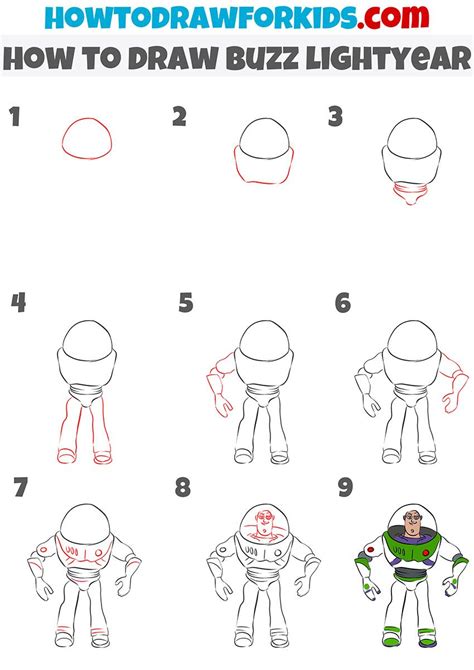 HOWTODRAWFORKIDS.com
HOW TO DRAW BUZZ LIGHTYEAR

1

2

3

4

5

6

7

8

9