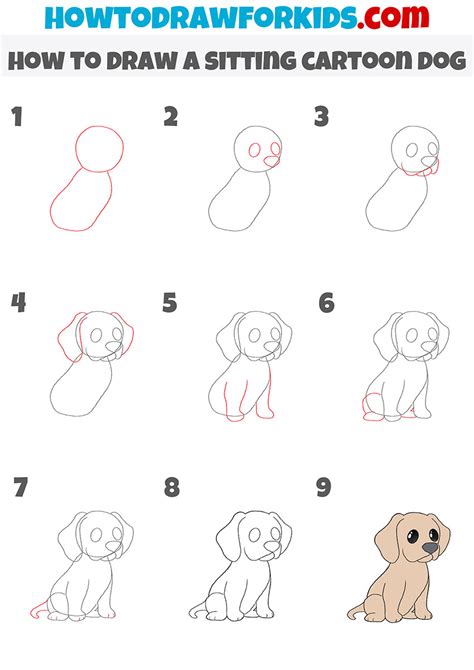 HOWTODRAWFORKIDS.com

HOW TO DRAW A SITTING CARTOON DOG

1

2

3

4

5

6

7

8

9