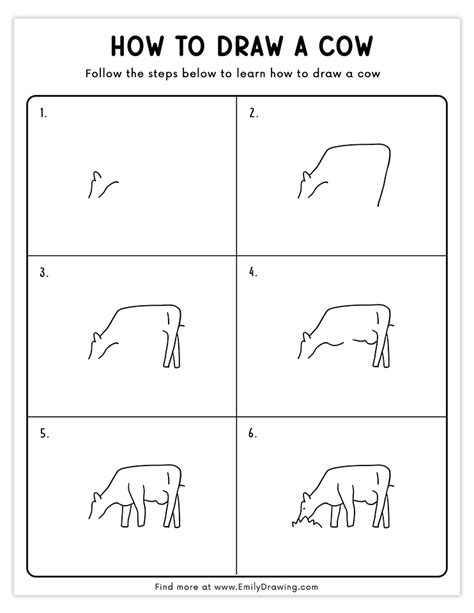 HOW TO DRAW A COW

Follow the steps below to learn how to draw a cow

1.

2.

3.

4.

5.

6.

Find more at www.EmilyDrawing.com