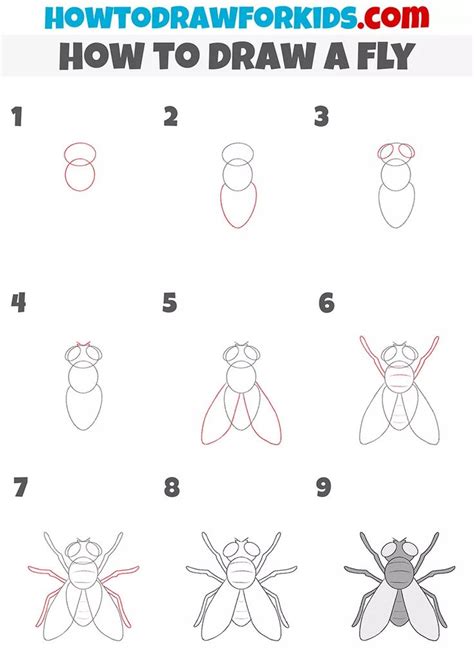 HOWTODRAWFORKIDS.com
HOW TO DRAW A FLY

1

2

3

4

5

6

7

8

9