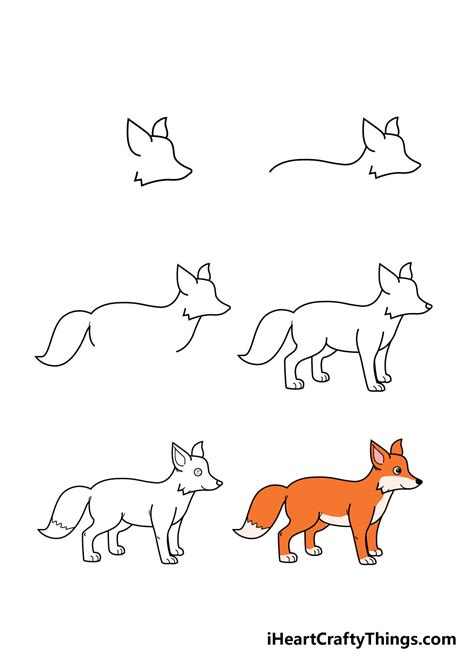 iHeartCraftyThings.com