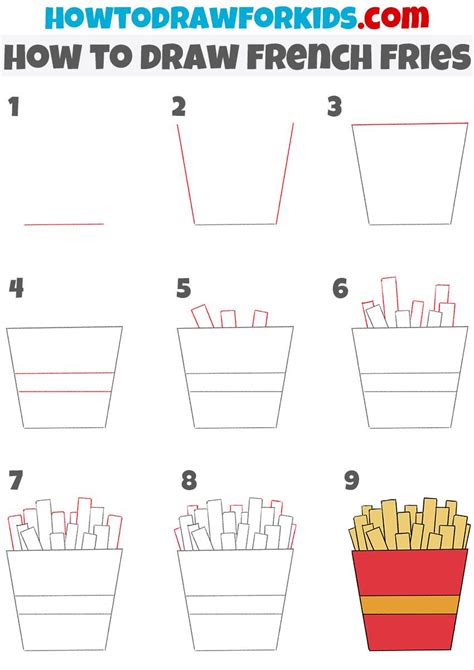 HOWTODRAWFORKIDS.com
HOW TO DRAW FRENCH FRIES

1

2

3

4

5

6

7

8

9