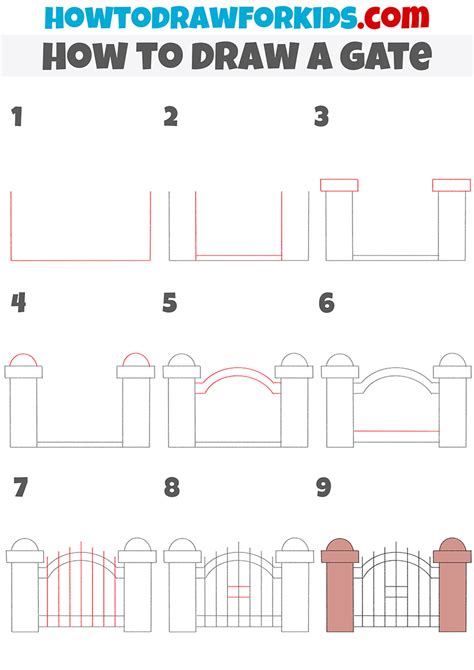 HOWTODRAWFORKIDS.com

HOW TO DRAW A GATE

1

2

3

4

5

6

7

8

9