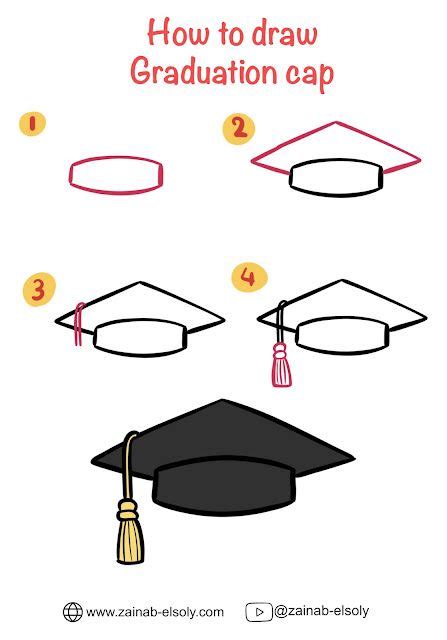 How to draw
Graduation cap

1

2

3

4

www.zainab-elsoly.com

@zainab-elsoly