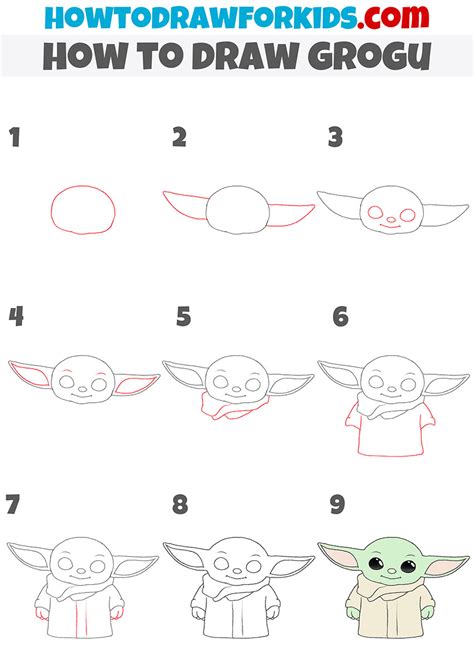 HOWTODRAWFORKIDS.com
HOW TO DRAW GROGU

1

2

3

4

5

6

7

8

9