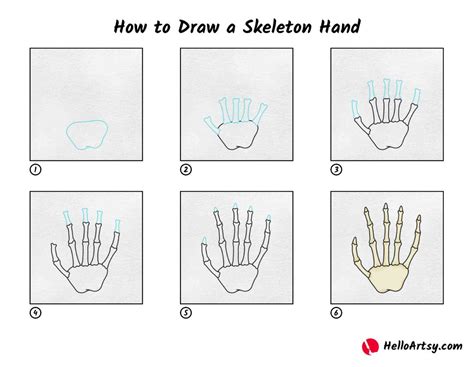 How to Draw a Skeleton Hand

1

2

3

4

5

6

HelloArtsy.com