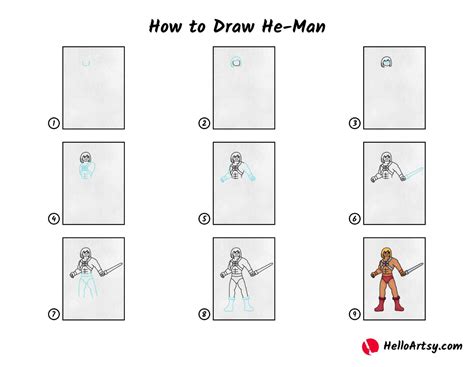 How to Draw He-Man

1

2

3

4

5

6

7

8

9

HelloArtsy.com