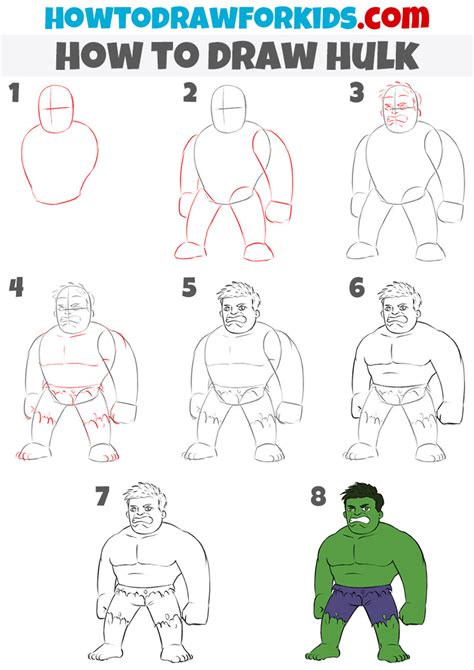 HOWTODRAWFORKIDS.com
HOW TO DRAW HULK

1

2

3

4

5

6

7

8