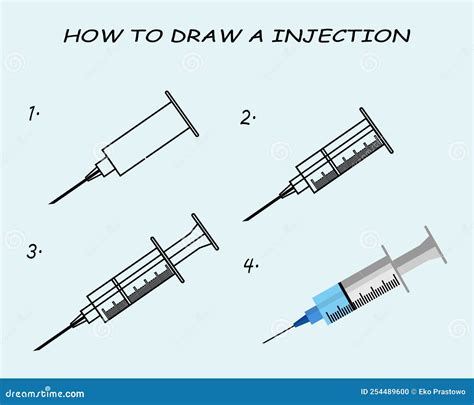 HOW TO DRAW A INJECTION

1.

2.

3.

4.

dreamstime.com

ID 254489600 © Eko Prastowo