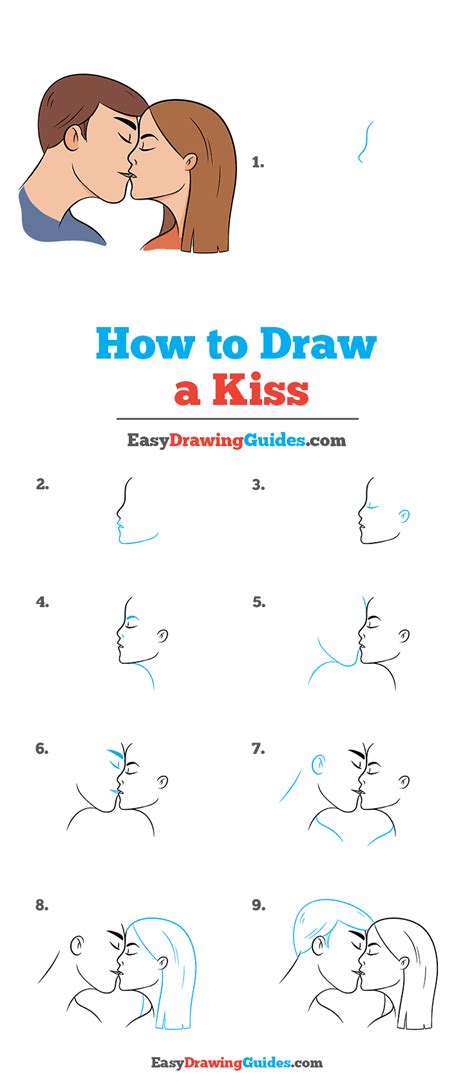 1.

How to Draw
a Kiss

EasyDrawingGuides.com

2.

3.

4.

5.

6.

7.

8.

9.

EasyDrawingGuides.com