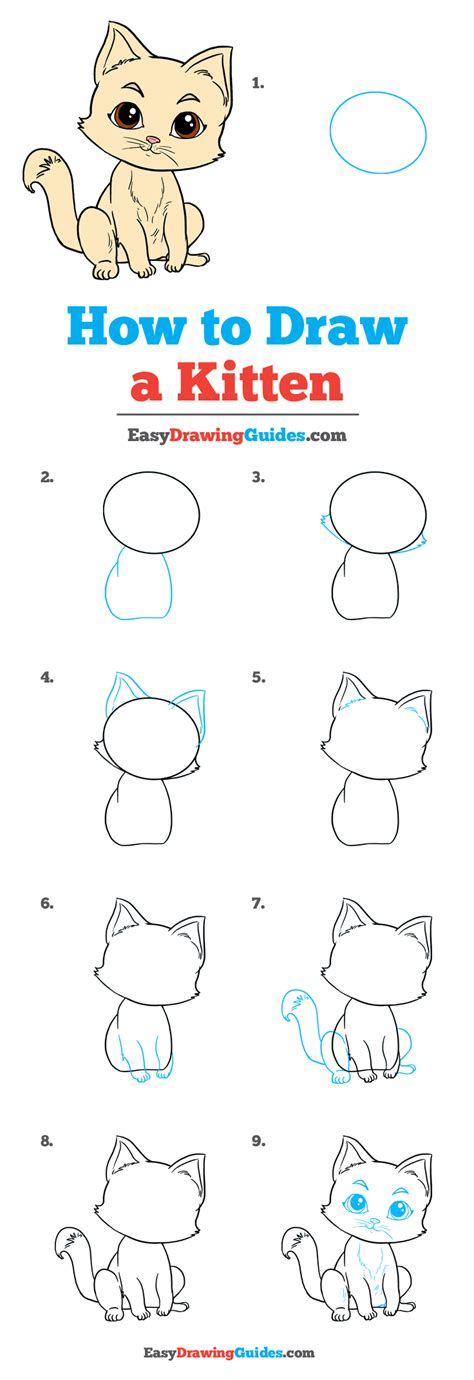 1.

How to Draw a Kitten

EasyDrawingGuides.com

2.

3.

4.

5.

6.

7.

8.

9.

EasyDrawingGuides.com