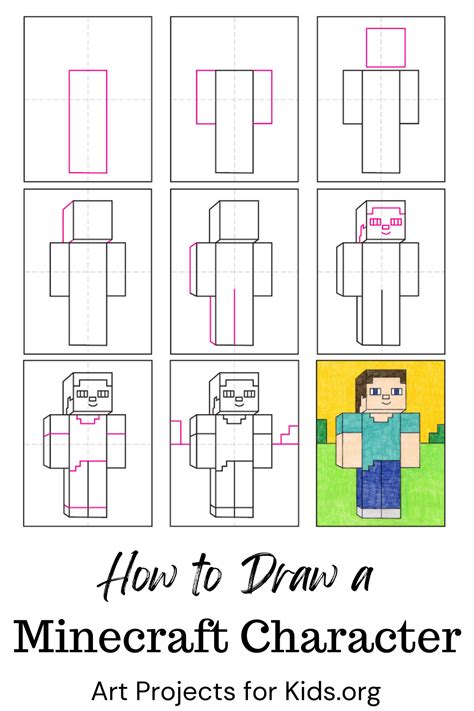 How to Draw a
Minecraft Character

Art Projects for Kids.org