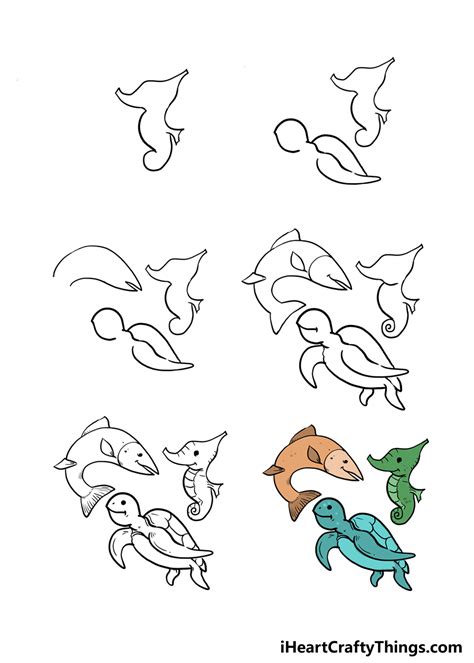 iHeartCraftyThings.com