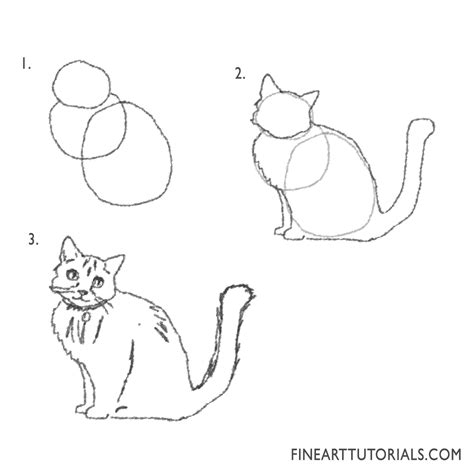 1.

2.

3.

FINEARTTUTORIALS.COM