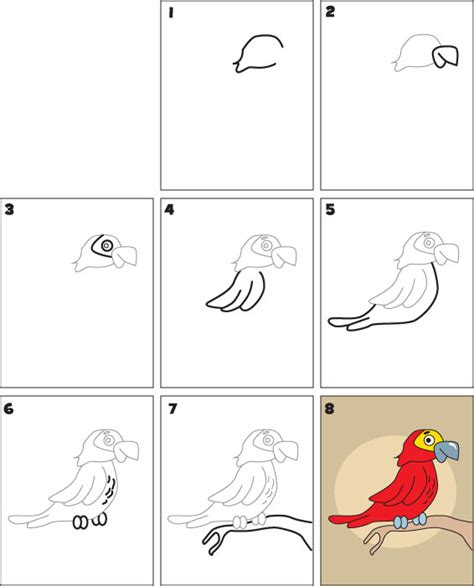 1

2

3

4

5

6

7

8