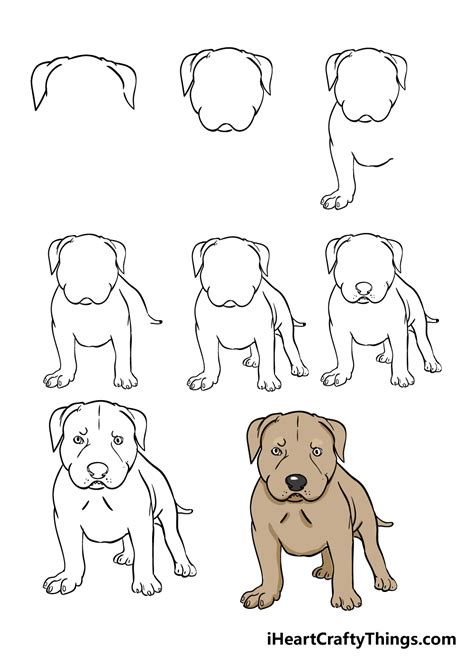 iHeartCraftyThings.com