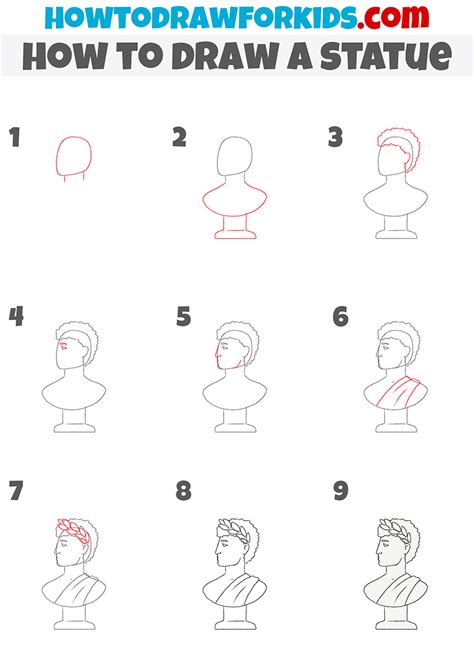 HOWTODRAWFORKIDS.com
HOW TO DRAW A STATUE

1

2

3

4

5

6

7

8

9